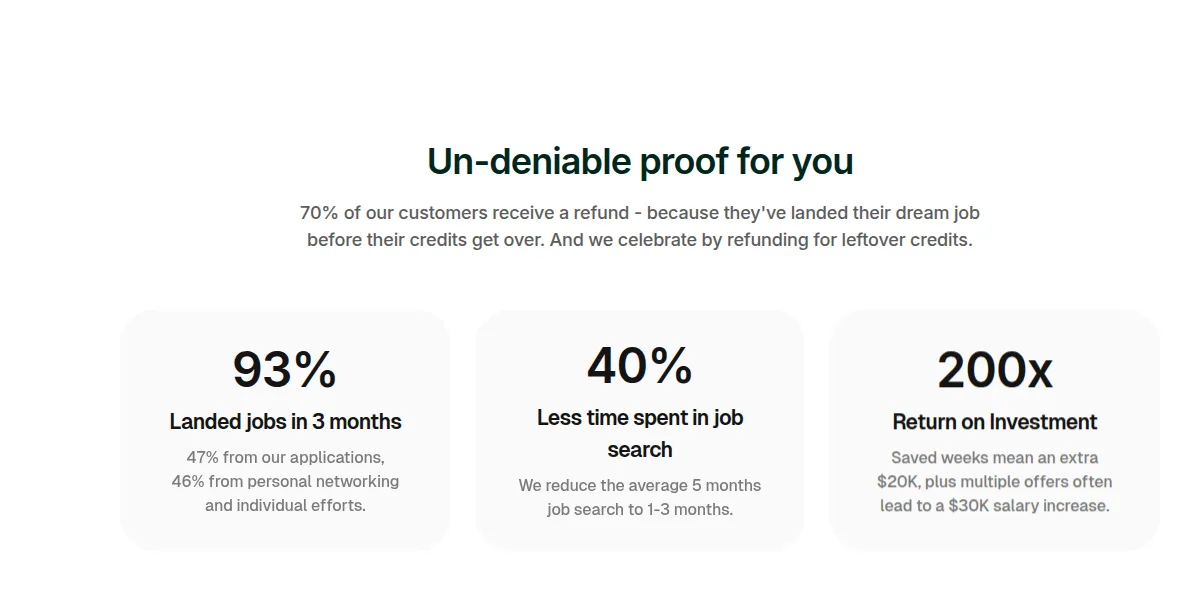 Un-deniable proof for you

70% of our customers receive a refund - because they've landed their dream job before their credits get over. And we celebrate by refunding for leftover credits.

93%

Landed jobs in 3 months

47% from our applications, 46% from personal networking and individual efforts.

40%

Less time spent in job search

We reduce the average 5 months job search to 1-3 months.

200x

Return on Investment

Saved weeks mean an extra \$20K, plus multiple offers often lead to a \$30K salary increase.